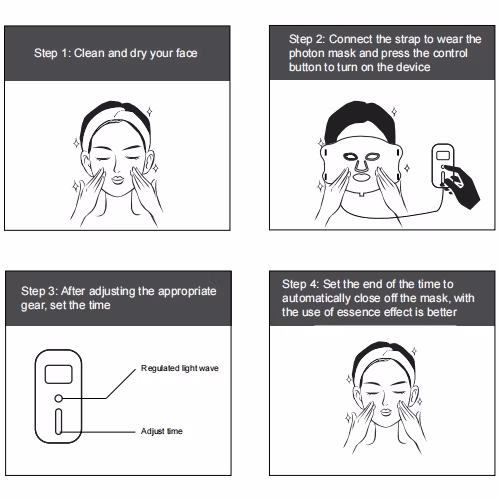 Step 1: Clean and dry your face

Step 2: Connect the strap to wear the photon mask and press the control button to turn on the device

Step 3: After adjusting the appropriate gear, set the time

Regulated light wave

Adjust time

Step 4: Set the end of the time to automatically close off the mask, with the use of essence effect is better